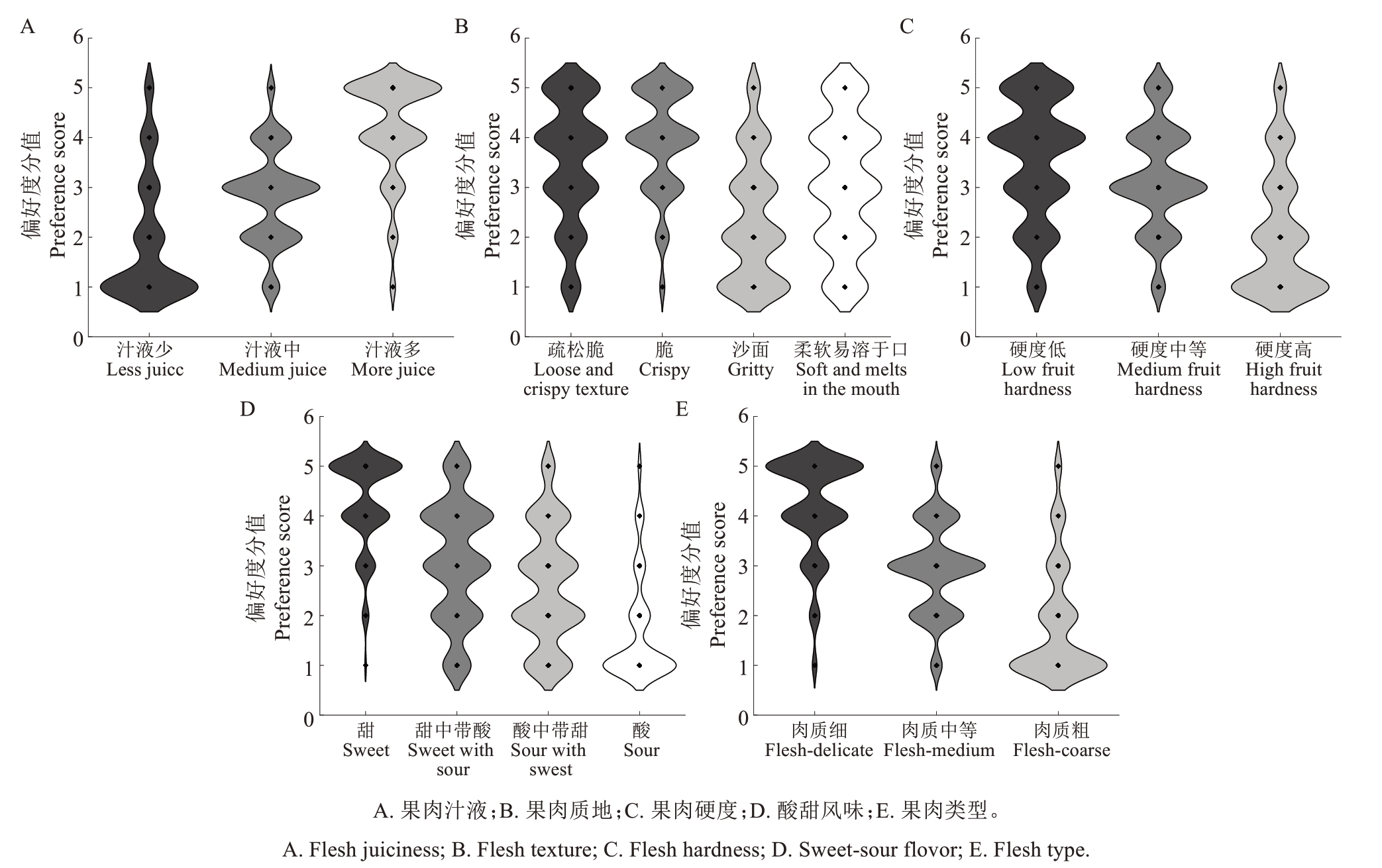 A

偏好度分值
Preference score

6
5
4
3
2
1
0

汁液少
Less juicc

汁液中
Medium juice

汁液多
More juice

B

偏好度分值
Preference score

6
5
4
3
2
1
0

疏松脆
Loose and crispy texture

脆
Crispy

沙面
Gritty

柔软易溶于口
Soft and melts in the mouth

C

偏好度分值
Preference score

6
5
4
3
2
1
0

硬度低
Low fruit hardness

硬度中等
Medium fruit hardness

硬度高
High fruit hardness

D

偏好度分值
Preference score

6
5
4
3
2
1
0

甜
Sweet

甜中带酸
Sweet with sour

酸中带甜
Sour with swest

酸
Sour

E

偏好度分值
Preference score

6
5
4
3
2
1
0

肉质细
Flesh-delicate

肉质中等
Flesh-medium

肉质粗
Flesh-coarse

A. 果肉汁液；B. 果肉质地；C. 果肉硬度；D. 酸甜风味；E. 果肉类型。

A. Flesh juiciness; B. Flesh texture; C. Flesh hardness; D. Sweet-sour flovor; E. Flesh type.